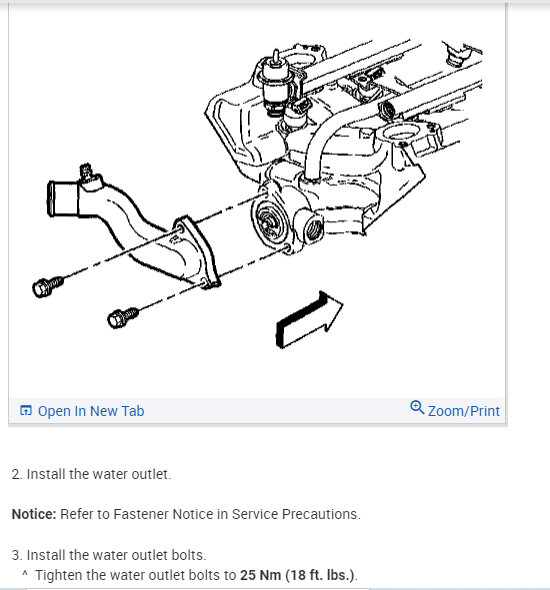 Open In New Tab

Zoom/Print

2. Install the water outlet.

Notice: Refer to Fastener Notice in Service Precautions.

3. Install the water outlet bolts.
^ Tighten the water outlet bolts to 25 Nm (18 ft. lbs.).