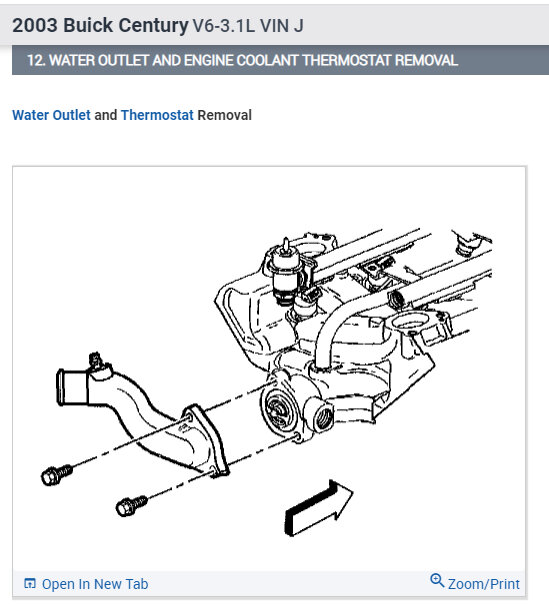 2003 Buick Century V6-3.1L VIN J

12. WATER OUTLET AND ENGINE COOLANT THERMOSTAT REMOVAL

Water Outlet and Thermostat Removal

Open In New Tab

Zoom/Print