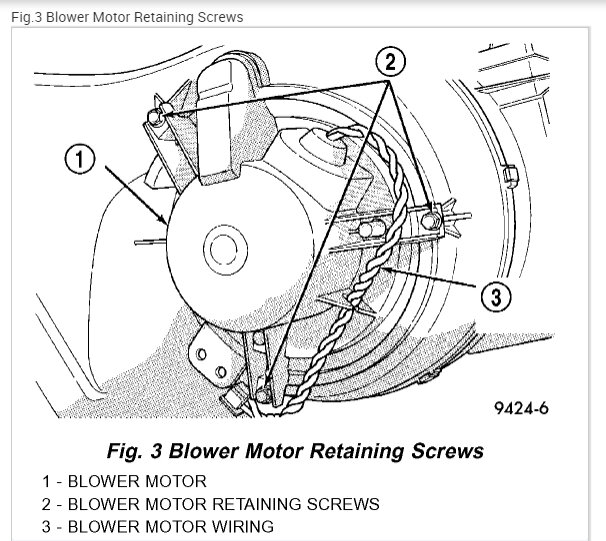 Fig.3 Blower Motor Retaining Screws

2

1

3

9424-6

Fig. 3 Blower Motor Retaining Screws

1 - BLOWER MOTOR
2 - BLOWER MOTOR RETAINING SCREWS
3 - BLOWER MOTOR WIRING