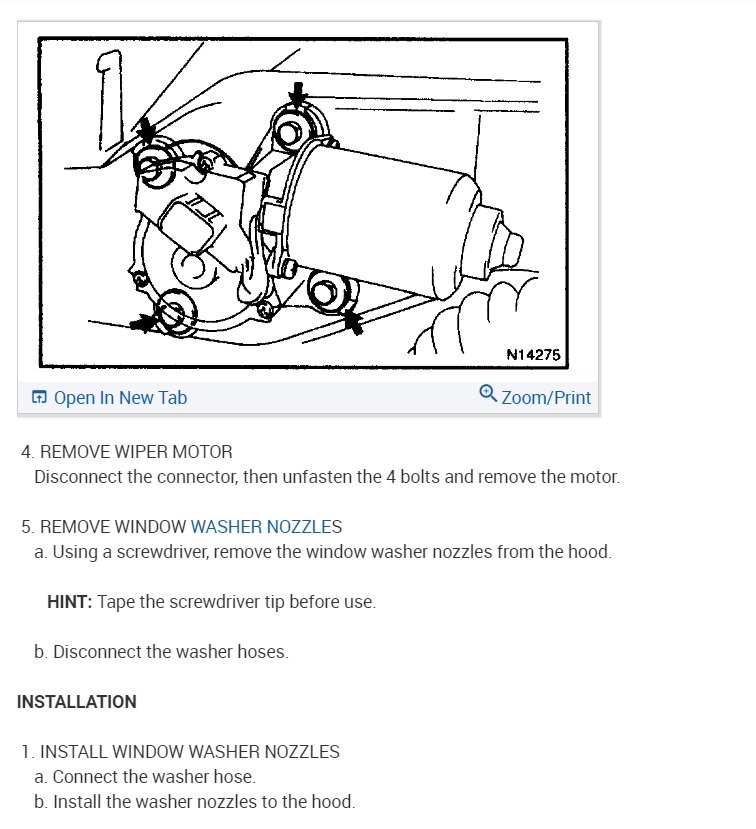 N14275

Open In New Tab

Zoom/Print

4. REMOVE WIPER MOTOR
Disconnect the connector, then unfasten the 4 bolts and remove the motor.

5. REMOVE WINDOW WASHER NOZZLES
a. Using a screwdriver, remove the window washer nozzles from the hood.

HINT: Tape the screwdriver tip before use.

b. Disconnect the washer hoses.

INSTALLATION

1. INSTALL WINDOW WASHER NOZZLES
a. Connect the washer hose.
b. Install the washer nozzles to the hood.