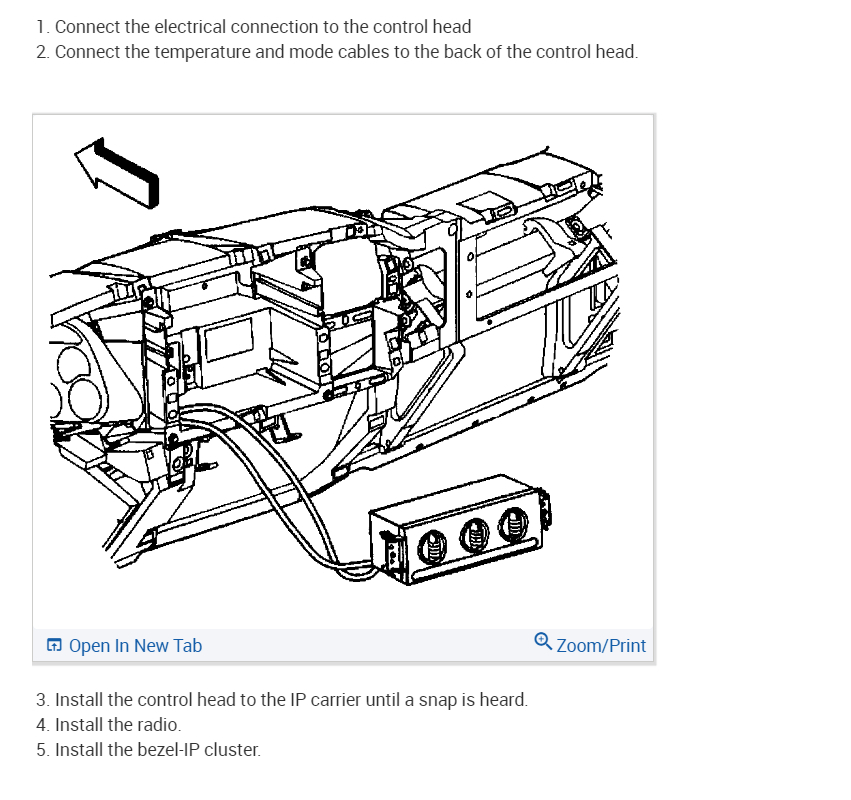 1. Connect the electrical connection to the control head
2. Connect the temperature and mode cables to the back of the control head.

Open In New Tab

Zoom/Print

3. Install the control head to the IP carrier until a snap is heard.
4. Install the radio.
5. Install the bezel-IP cluster.