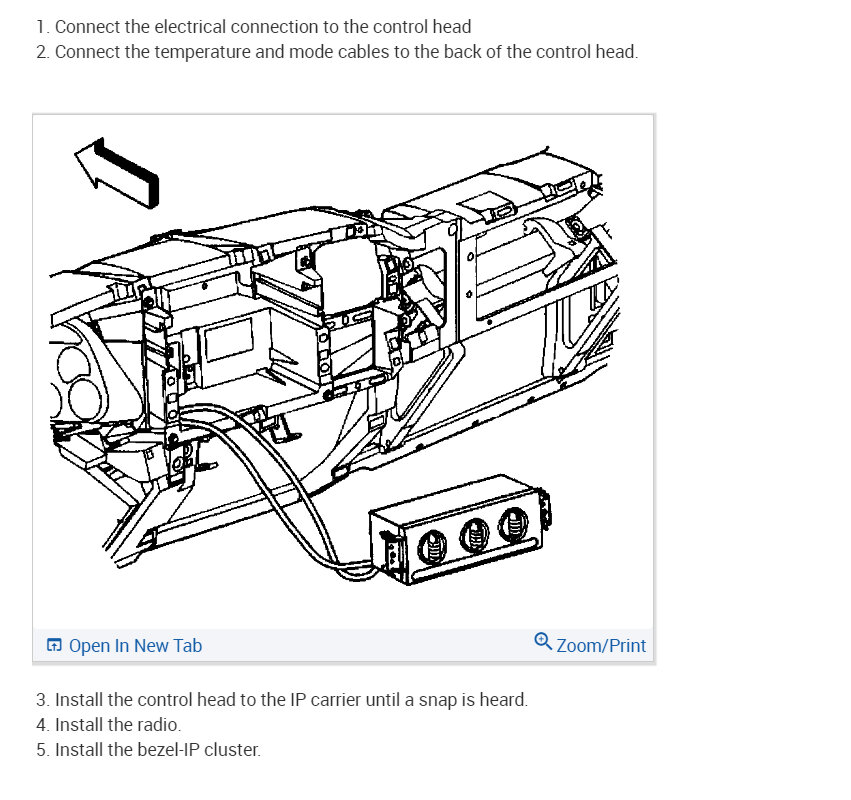 1. Connect the electrical connection to the control head
2. Connect the temperature and mode cables to the back of the control head.

Open In New Tab
Zoom/Print

3. Install the control head to the IP carrier until a snap is heard.
4. Install the radio.
5. Install the bezel-IP cluster.