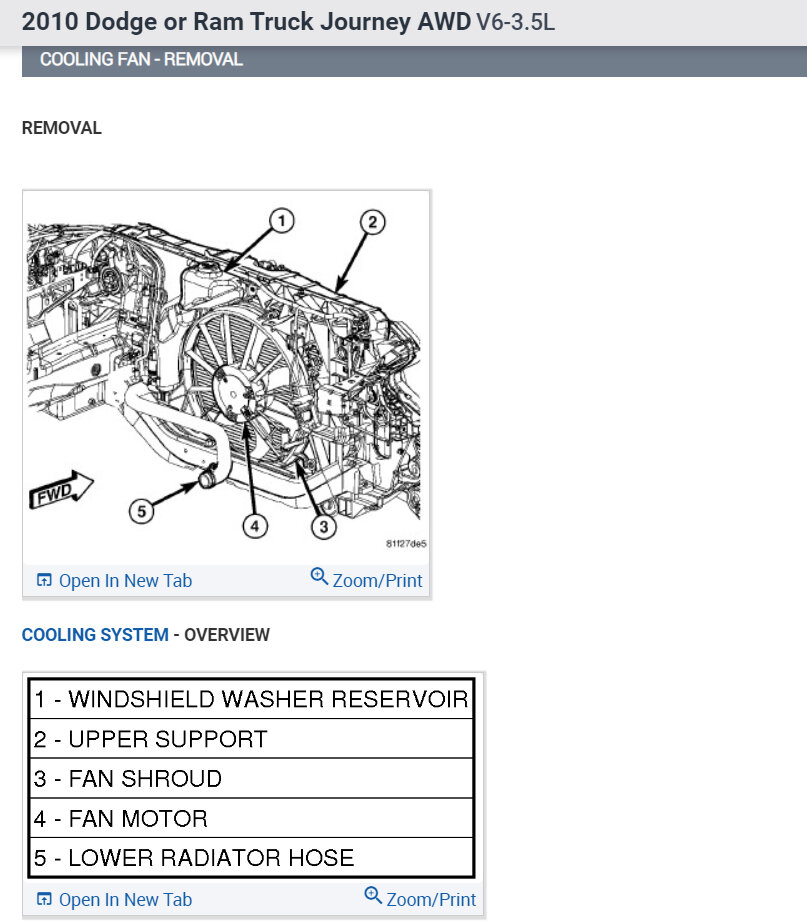 2010 Dodge or Ram Truck Journey AWD V6-3.5L

COOLING FAN - REMOVAL

REMOVAL

1

2

FWD

5

4

3

81f27de5

Open In New Tab Zoom/Print

COOLING SYSTEM - OVERVIEW

| 1 - WINDSHIELD WASHER RESERVOIR |
|---|
| 2 - UPPER SUPPORT |
| 3 - FAN SHROUD |
| 4 - FAN MOTOR |
| 5 - LOWER RADIATOR HOSE |

Open In New Tab Zoom/Print