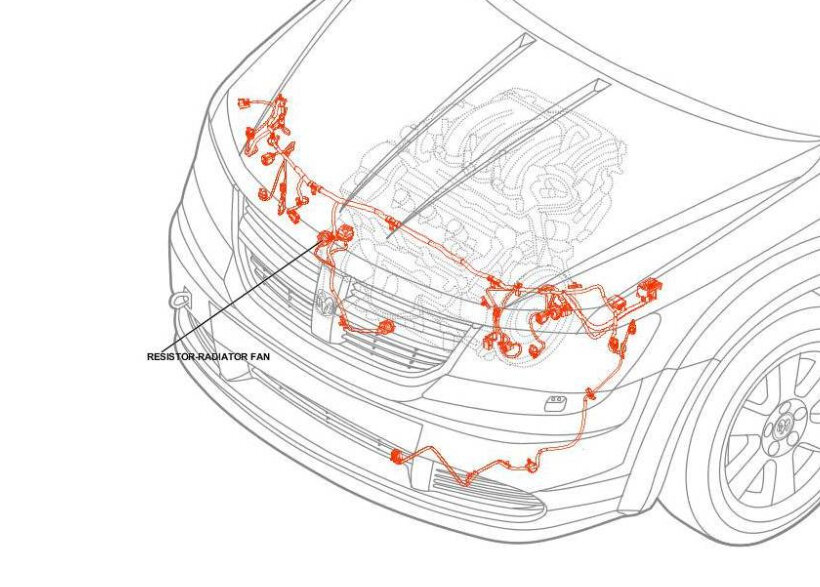 RESISTOR-RADIATOR FAN