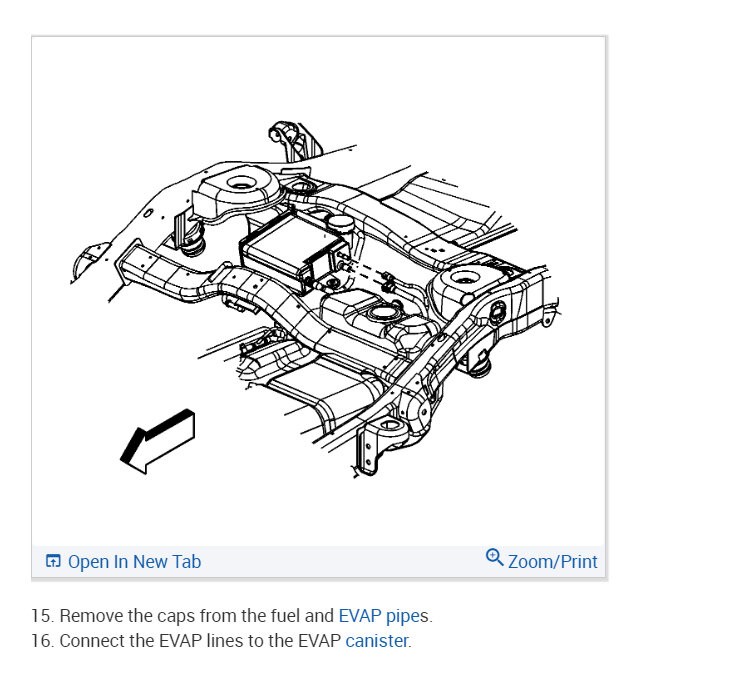 Open In New Tab

Zoom/Print

15. Remove the caps from the fuel and EVAP pipes.
16. Connect the EVAP lines to the EVAP canister.