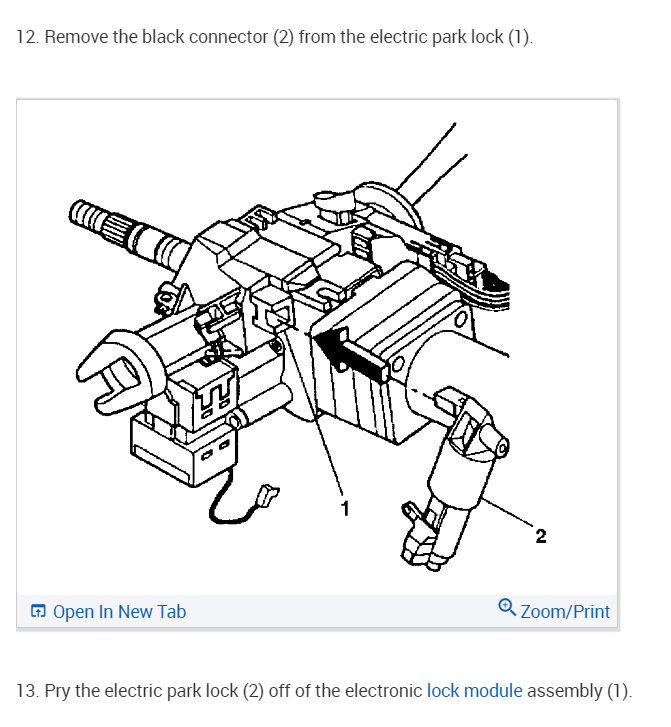 12. Remove the black connector (2) from the electric park lock (1).

1

2

Open In New Tab

Zoom/Print

13. Pry the electric park lock (2) off of the electronic lock module assembly (1).