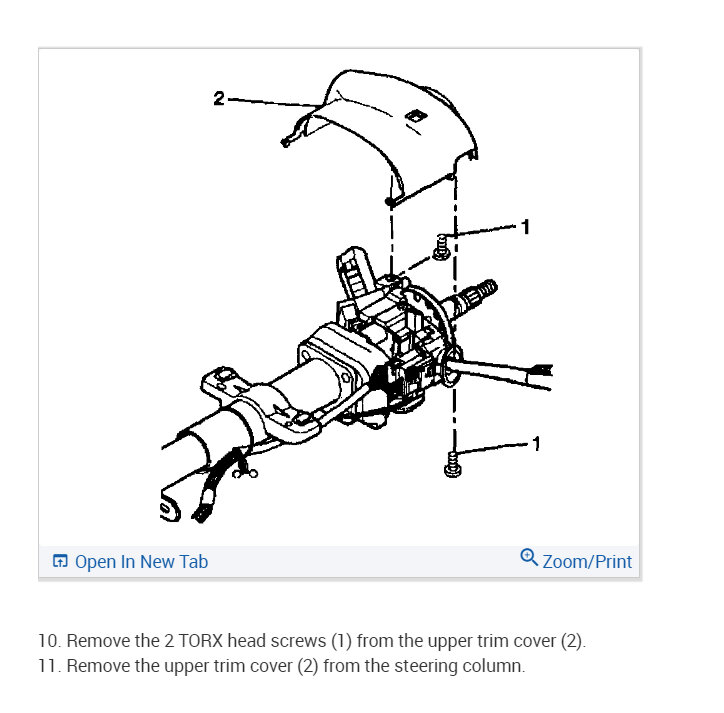 2

1

1

Open In New Tab

Zoom/Print

10. Remove the 2 TORX head screws (1) from the upper trim cover (2).
11. Remove the upper trim cover (2) from the steering column.