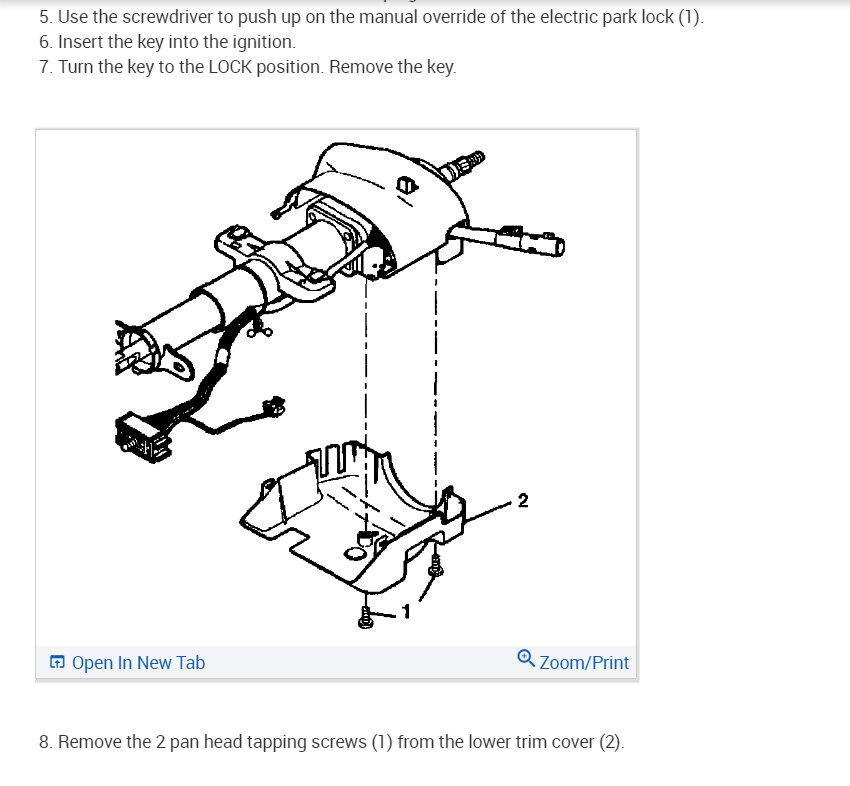 5. Use the screwdriver to push up on the manual override of the electric park lock (1).
6. Insert the key into the ignition.
7. Turn the key to the LOCK position. Remove the key.

2

1

Open In New Tab

Zoom/Print

8. Remove the 2 pan head tapping screws (1) from the lower trim cover (2).