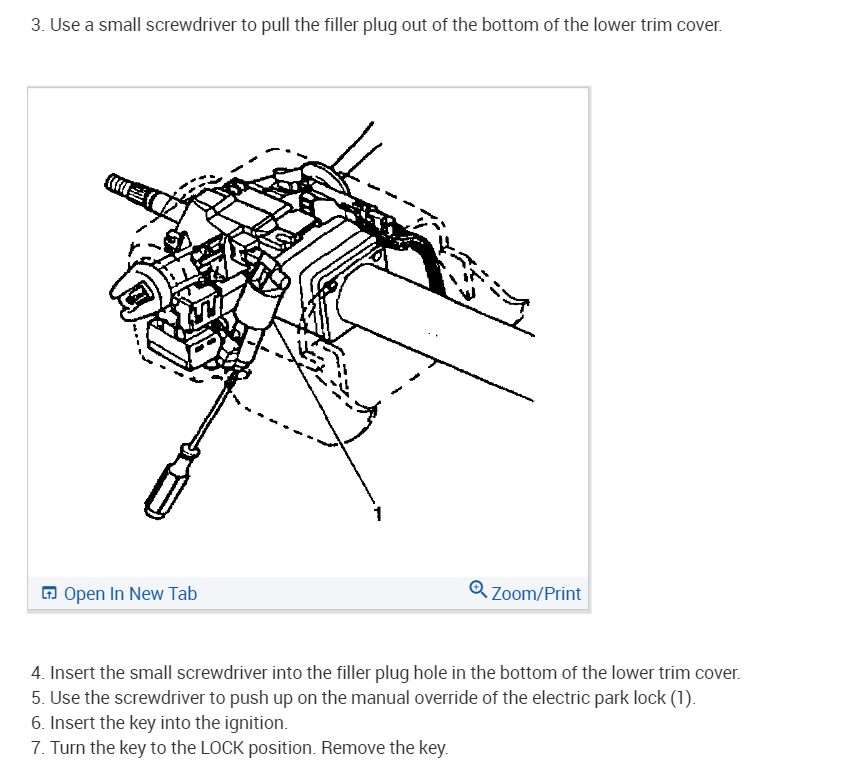 3. Use a small screwdriver to pull the filler plug out of the bottom of the lower trim cover.

1

Open In New Tab

Zoom/Print

4. Insert the small screwdriver into the filler plug hole in the bottom of the lower trim cover.
5. Use the screwdriver to push up on the manual override of the electric park lock (1).
6. Insert the key into the ignition.
7. Turn the key to the LOCK position. Remove the key.