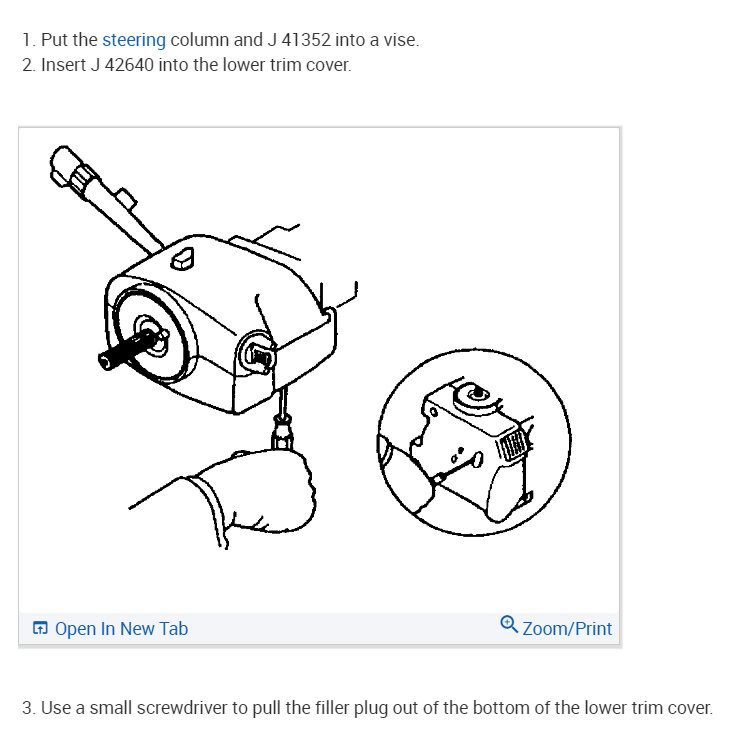 1. Put the steering column and J 41352 into a vise.
2. Insert J 42640 into the lower trim cover.

Open In New Tab

Zoom/Print

3. Use a small screwdriver to pull the filler plug out of the bottom of the lower trim cover.