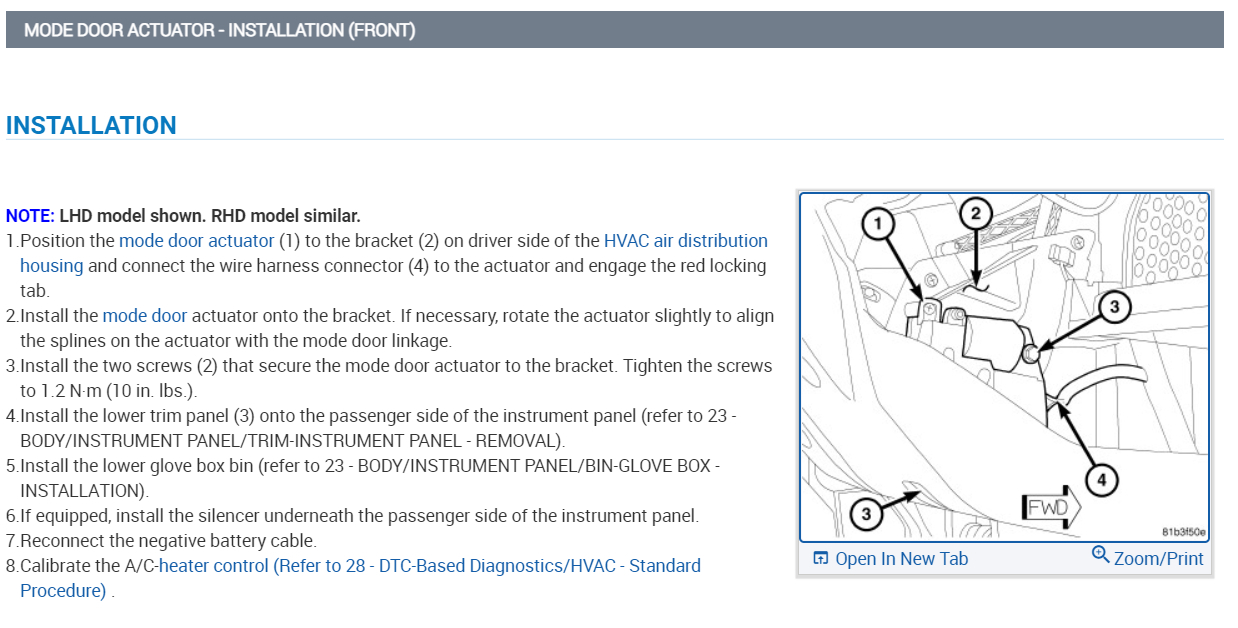 MODE DOOR ACTUATOR - INSTALLATION (FRONT)

INSTALLATION

NOTE: LHD model shown. RHD model similar.
1.Position the mode door actuator (1) to the bracket (2) on driver side of the HVAC air distribution housing and connect the wire harness connector (4) to the actuator and engage the red locking tab.
2.Install the mode door actuator onto the bracket. If necessary, rotate the actuator slightly to align the splines on the actuator with the mode door linkage.
3.Install the two screws (2) that secure the mode door actuator to the bracket. Tighten the screws to 1.2 N·m (10 in. lbs.).
4.Install the lower trim panel (3) onto the passenger side of the instrument panel (refer to 23 - BODY/INSTRUMENT PANEL/TRIM-INSTRUMENT PANEL - REMOVAL).
5.Install the lower glove box bin (refer to 23 - BODY/INSTRUMENT PANEL/BIN-GLOVE BOX - INSTALLATION).
6.If equipped, install the silencer underneath the passenger side of the instrument panel.
7.Reconnect the negative battery cable.
8.Calibrate the A/C-heater control (Refer to 28 - DTC-Based Diagnostics/HVAC - Standard Procedure) .

1
2
3
4
3
FWD
81b3f50e
Open In New Tab
Zoom/Print