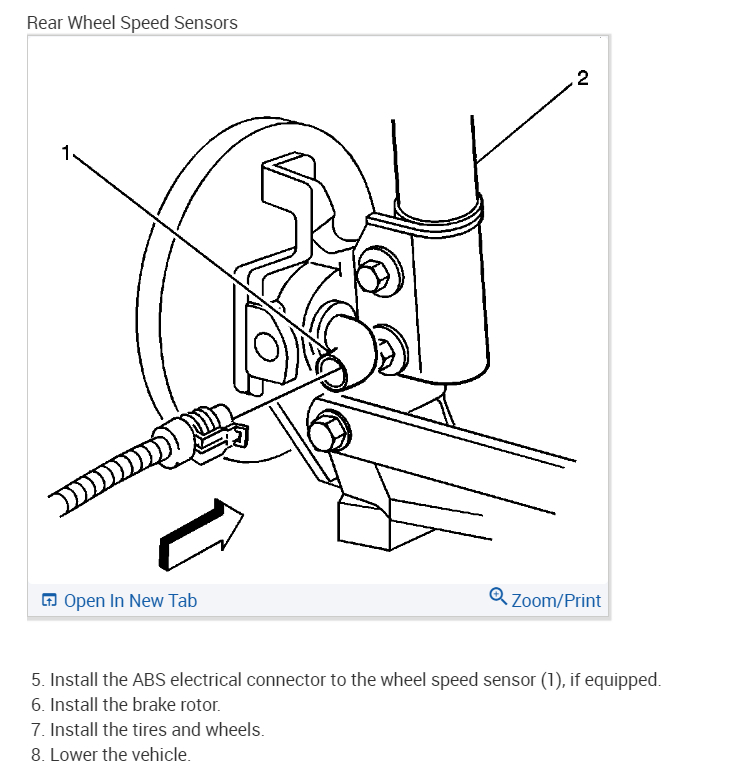 Rear Wheel Speed Sensors

2

1

Open In New Tab

Zoom/Print

5. Install the ABS electrical connector to the wheel speed sensor (1), if equipped.
6. Install the brake rotor.
7. Install the tires and wheels.
8. Lower the vehicle.