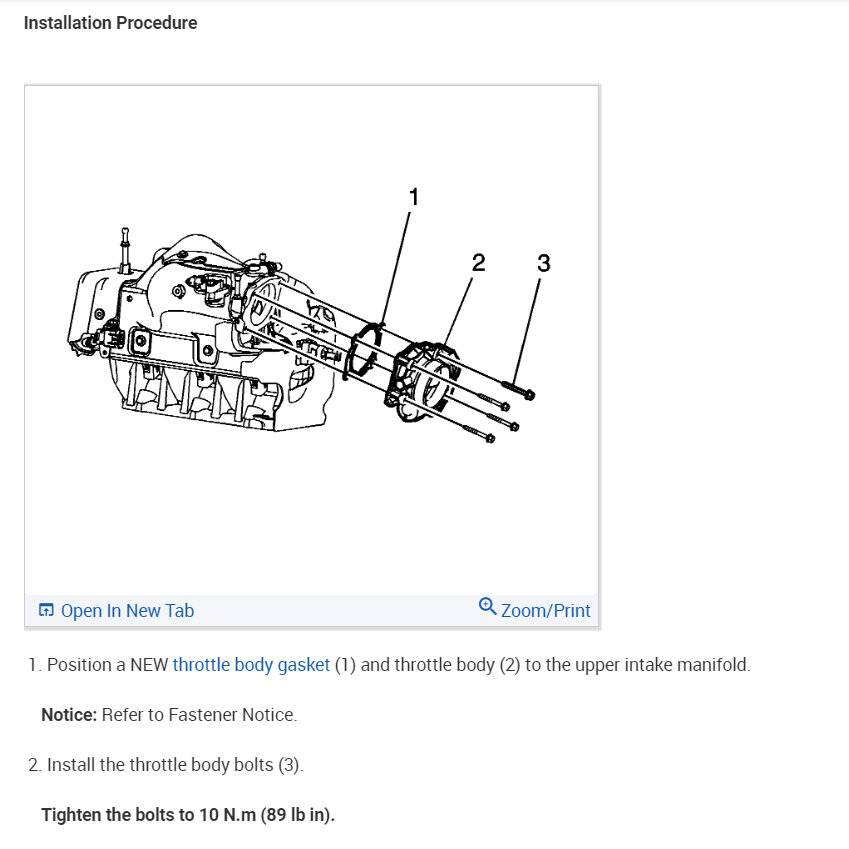 Installation Procedure

1

2

3

Open In New Tab

Zoom/Print

1. Position a NEW throttle body gasket (1) and throttle body (2) to the upper intake manifold.

Notice: Refer to Fastener Notice.

2. Install the throttle body bolts (3).

Tighten the bolts to 10 N.m (89 lb in).