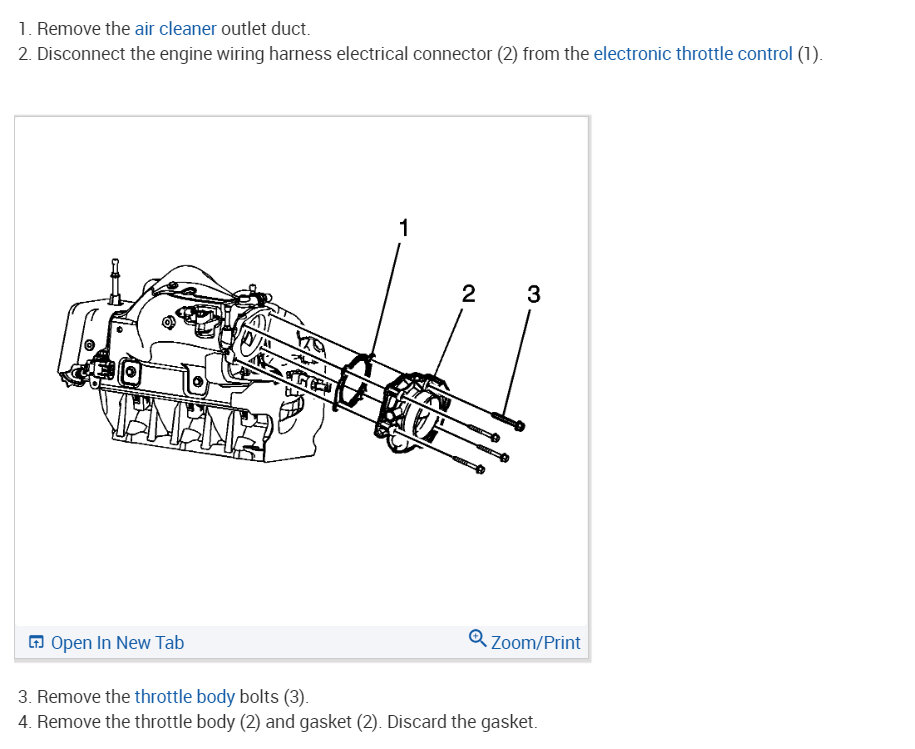 1. Remove the air cleaner outlet duct.
2. Disconnect the engine wiring harness electrical connector (2) from the electronic throttle control (1).

1
2
3

Open In New Tab
Zoom/Print

3. Remove the throttle body bolts (3).
4. Remove the throttle body (2) and gasket (2). Discard the gasket.