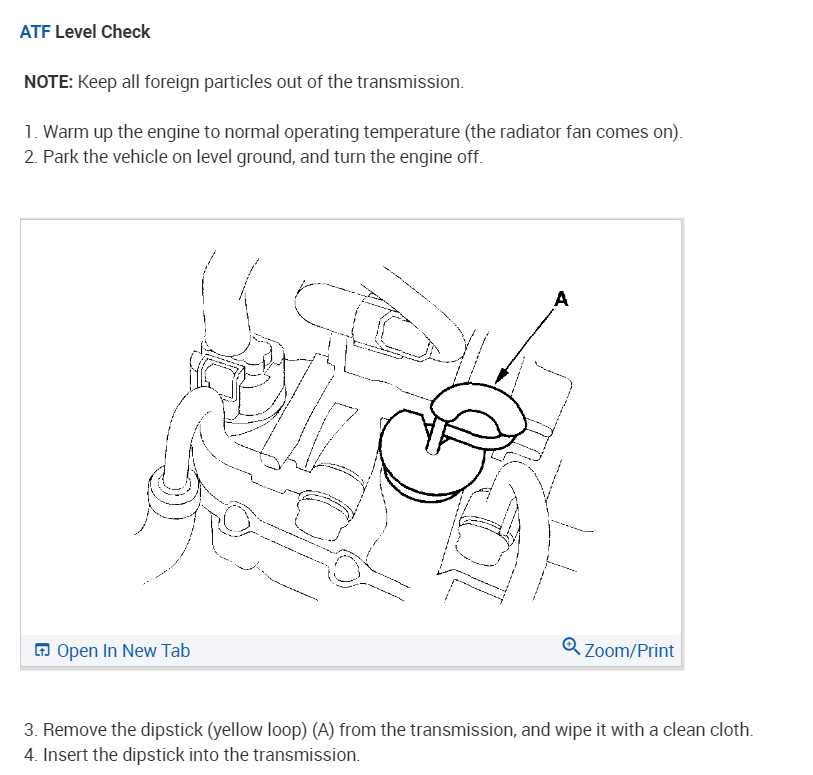 ATF Level Check

NOTE: Keep all foreign particles out of the transmission.

1. Warm up the engine to normal operating temperature (the radiator fan comes on).
2. Park the vehicle on level ground, and turn the engine off.

A

Open In New Tab

Zoom/Print

3. Remove the dipstick (yellow loop) (A) from the transmission, and wipe it with a clean cloth.
4. Insert the dipstick into the transmission.