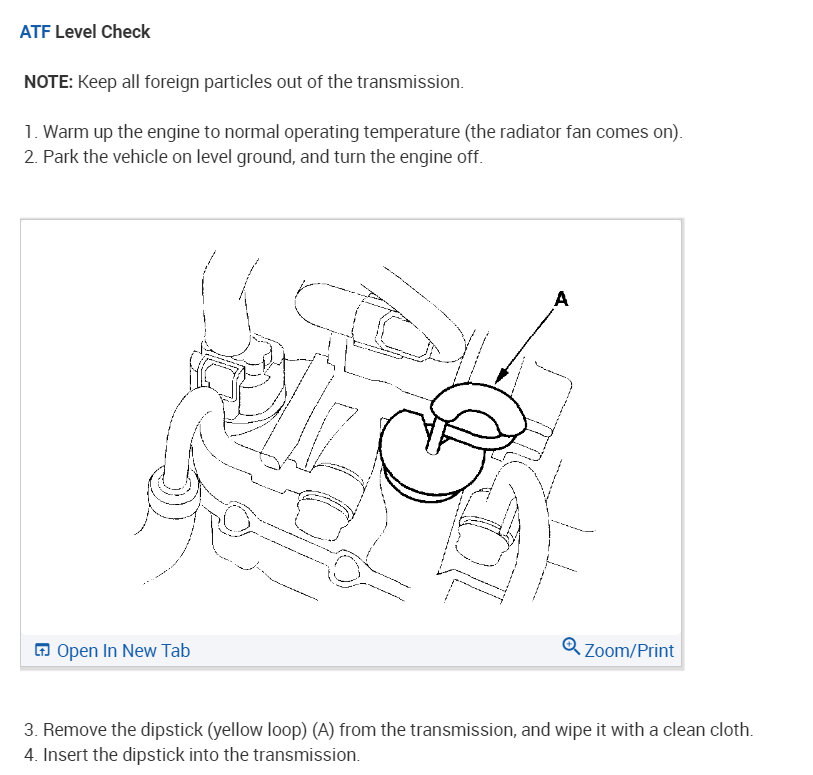 ATF Level Check

NOTE: Keep all foreign particles out of the transmission.

1. Warm up the engine to normal operating temperature (the radiator fan comes on).
2. Park the vehicle on level ground, and turn the engine off.

A

Open In New Tab

Zoom/Print

3. Remove the dipstick (yellow loop) (A) from the transmission, and wipe it with a clean cloth.
4. Insert the dipstick into the transmission.