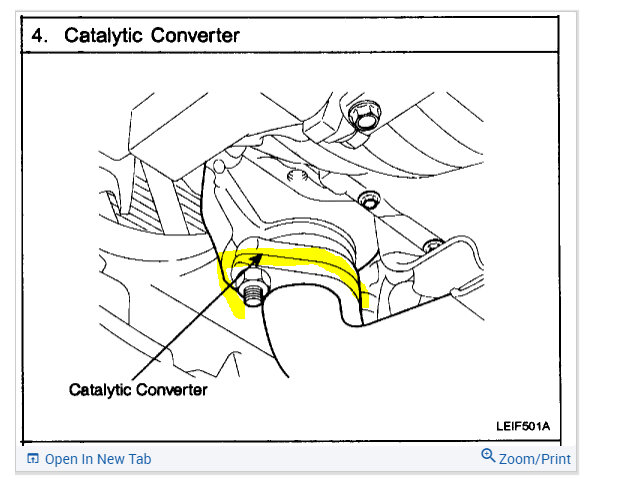 4. Catalytic Converter

Catalytic Converter

LEIF501A

Open In New Tab

Zoom/Print