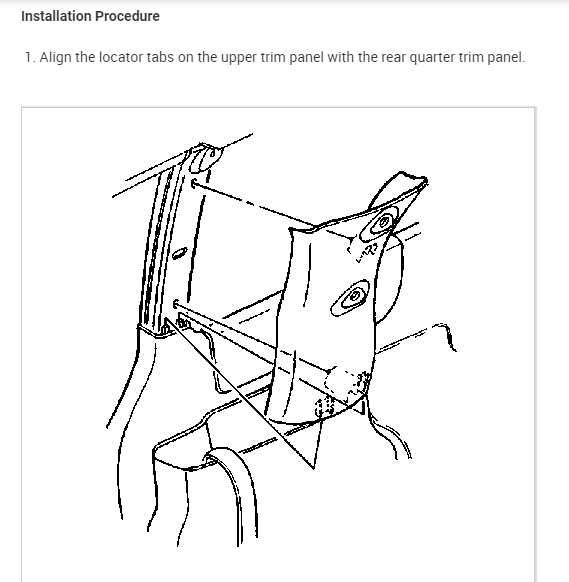 Installation Procedure

1. Align the locator tabs on the upper trim panel with the rear quarter trim panel.