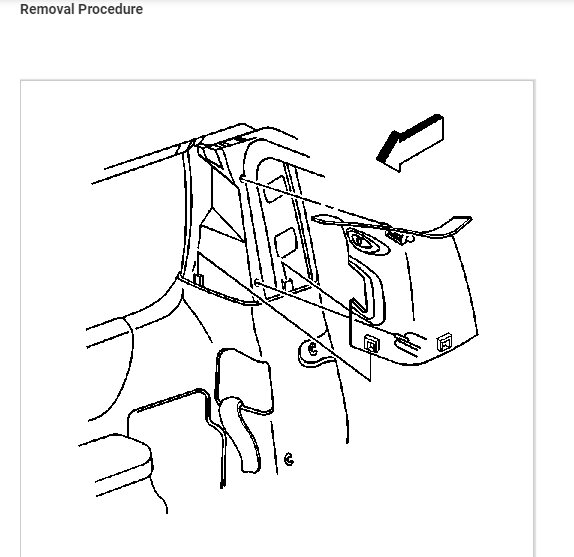 Removal Procedure