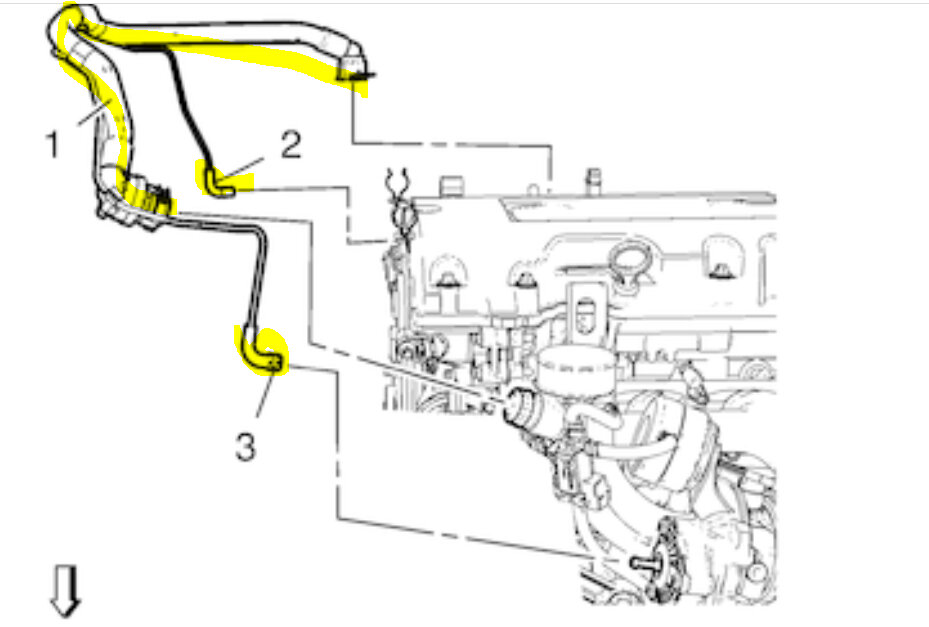 1
2
3