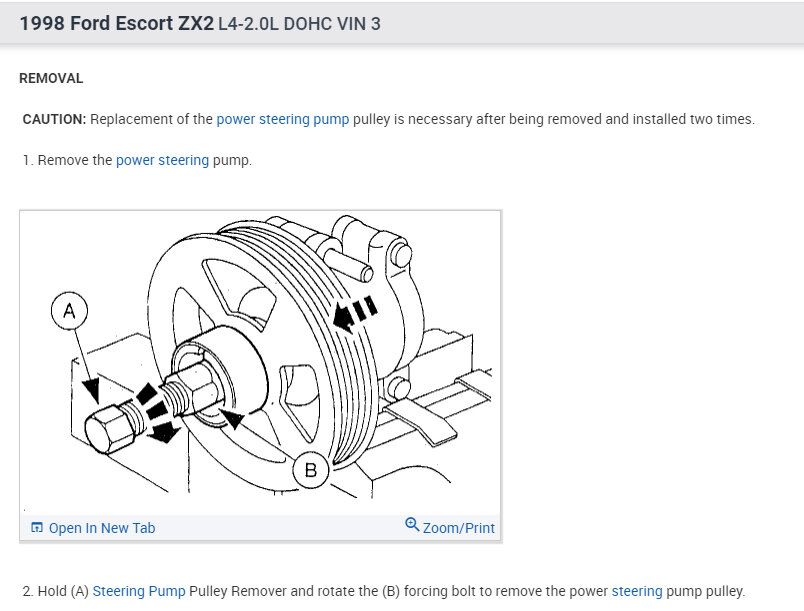 1998 Ford Escort ZX2 L4-2.0L DOHC VIN 3

REMOVAL

CAUTION: Replacement of the power steering pump pulley is necessary after being removed and installed two times.

1. Remove the power steering pump.

A

B

Open In New Tab

Zoom/Print

2. Hold (A) Steering Pump Pulley Remover and rotate the (B) forcing bolt to remove the power steering pump pulley.