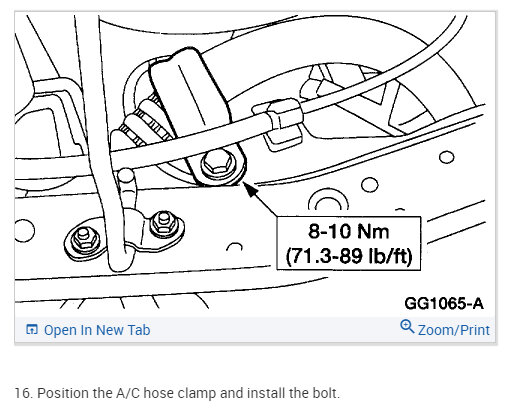 8-10 Nm
(71.3-89 lb/ft)

GG1065-A

Open In New Tab

Zoom/Print

16. Position the A/C hose clamp and install the bolt.