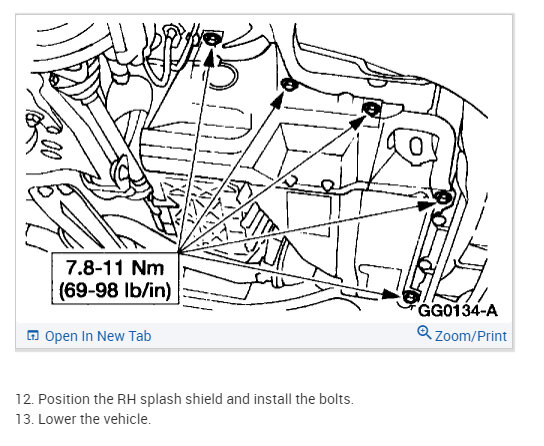 7.8-11 Nm
(69-98 lb/in)

GG0134-A

Open In New Tab

Zoom/Print

12. Position the RH splash shield and install the bolts.

13. Lower the vehicle.