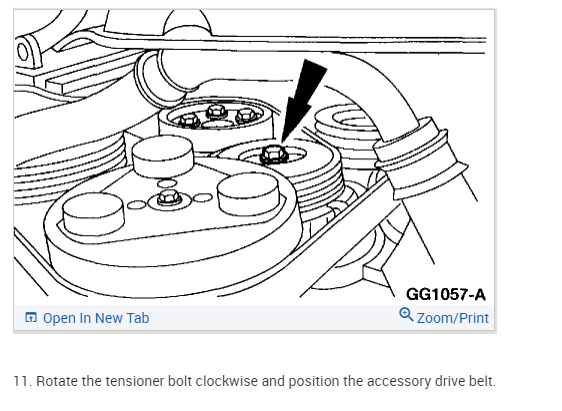 GG1057-A

Open In New Tab

Zoom/Print

11. Rotate the tensioner bolt clockwise and position the accessory drive belt.