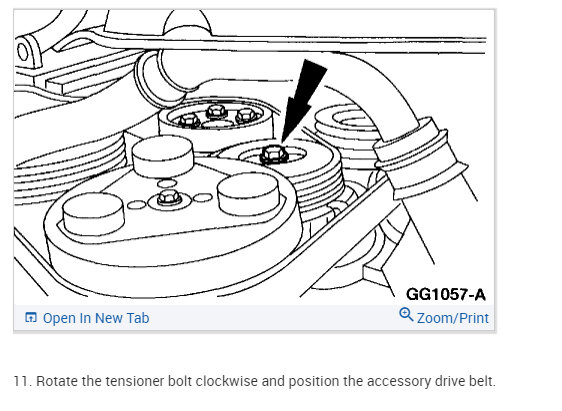 GG1057-A

Open In New Tab

Zoom/Print

11. Rotate the tensioner bolt clockwise and position the accessory drive belt.