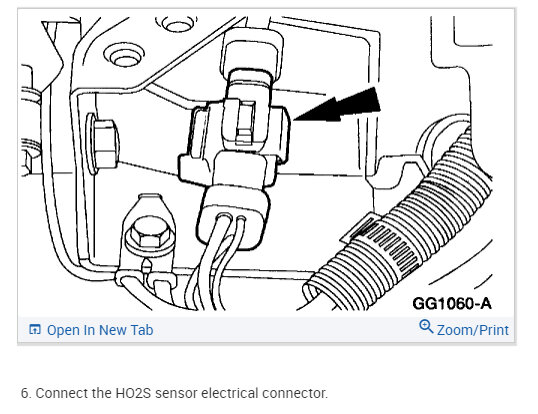 GG1060-A

Open In New Tab

Zoom/Print

6. Connect the HO2S sensor electrical connector.