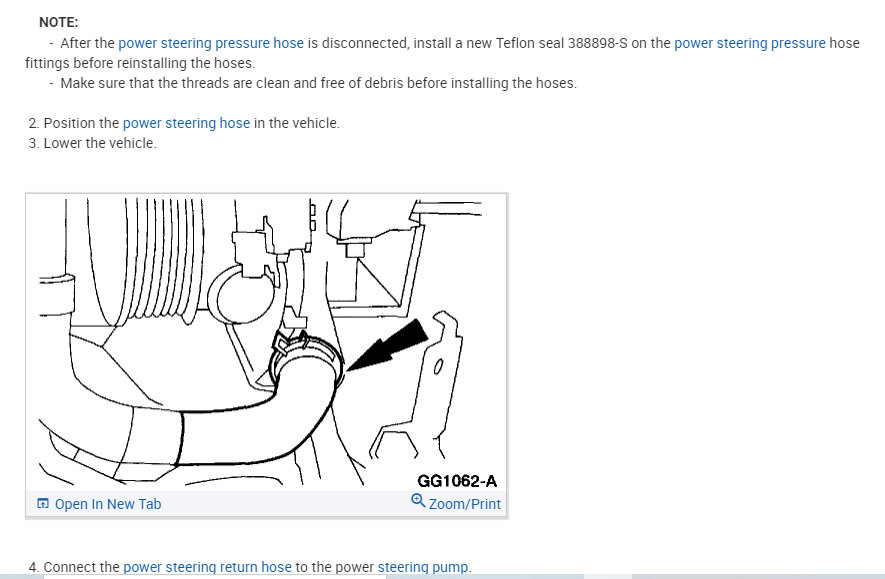 NOTE:

- After the power steering pressure hose is disconnected, install a new Teflon seal 388898-S on the power steering pressure hose fittings before reinstalling the hoses.

- Make sure that the threads are clean and free of debris before installing the hoses.

2. Position the power steering hose in the vehicle.
3. Lower the vehicle.

GG1062-A

Open In New Tab

Zoom/Print

4. Connect the power steering return hose to the power steering pump.