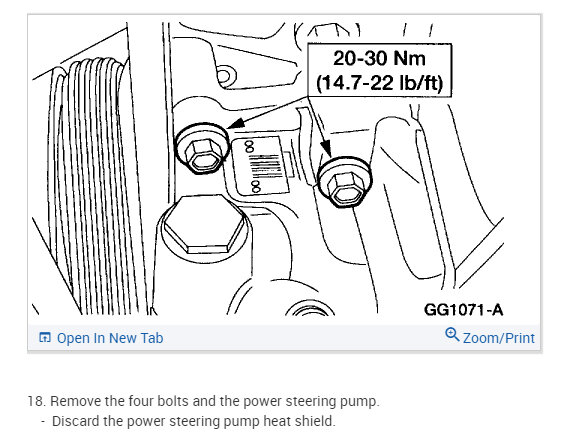 20-30 Nm
(14.7-22 lb/ft)

GG1071-A

Open In New Tab
Zoom/Print

18. Remove the four bolts and the power steering pump.
- Discard the power steering pump heat shield.