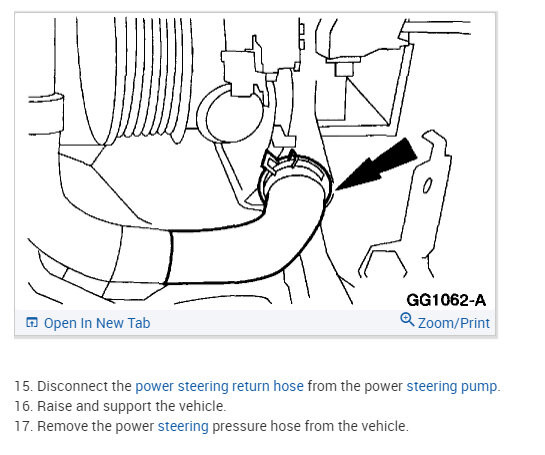 GG1062-A

Open In New Tab

Zoom/Print

15. Disconnect the power steering return hose from the power steering pump.
16. Raise and support the vehicle.
17. Remove the power steering pressure hose from the vehicle.