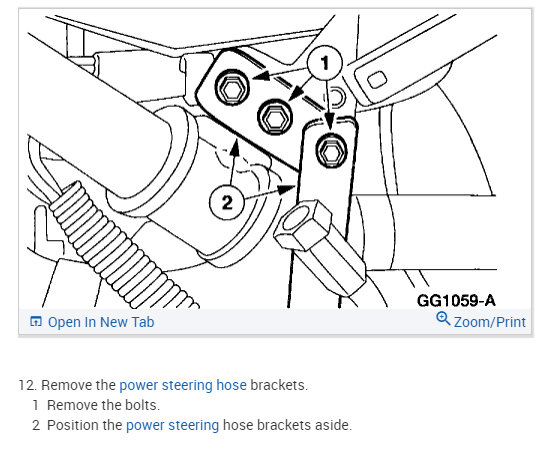 1

2

GG1059-A

Open In New Tab

Zoom/Print

12. Remove the power steering hose brackets.

1 Remove the bolts.

2 Position the power steering hose brackets aside.