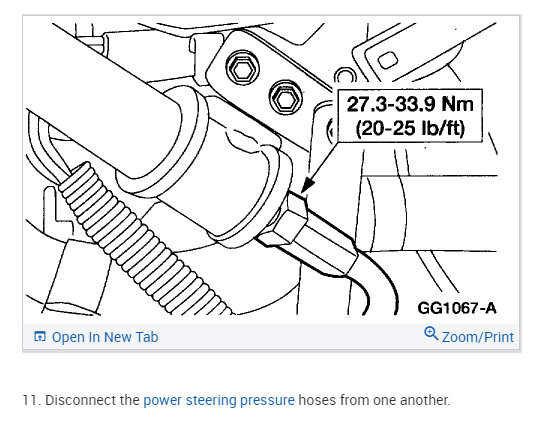 27.3-33.9 Nm
(20-25 lb/ft)

GG1067-A

Open In New Tab

Zoom/Print

11. Disconnect the power steering pressure hoses from one another.