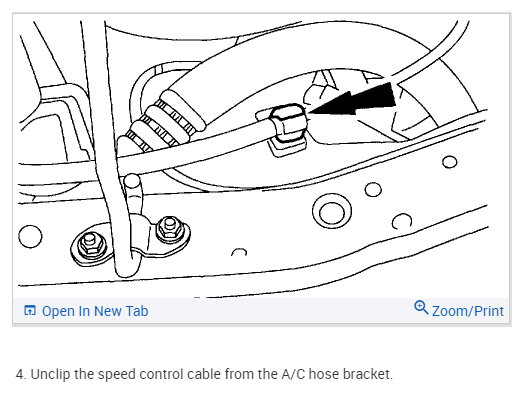 Open In New Tab

Zoom/Print

4. Unclip the speed control cable from the A/C hose bracket.