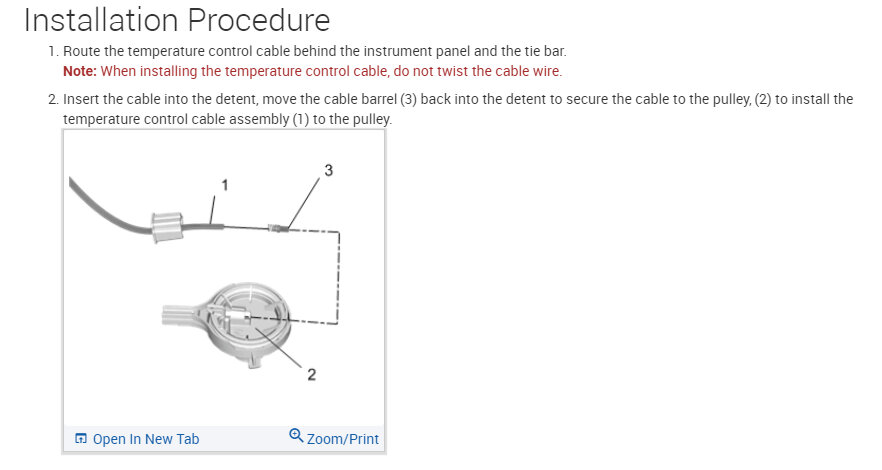 Installation Procedure

1. Route the temperature control cable behind the instrument panel and the tie bar.
Note: When installing the temperature control cable, do not twist the cable wire.

2. Insert the cable into the detent, move the cable barrel (3) back into the detent to secure the cable to the pulley, (2) to install the temperature control cable assembly (1) to the pulley.

1
3
2

Open In New Tab
Zoom/Print