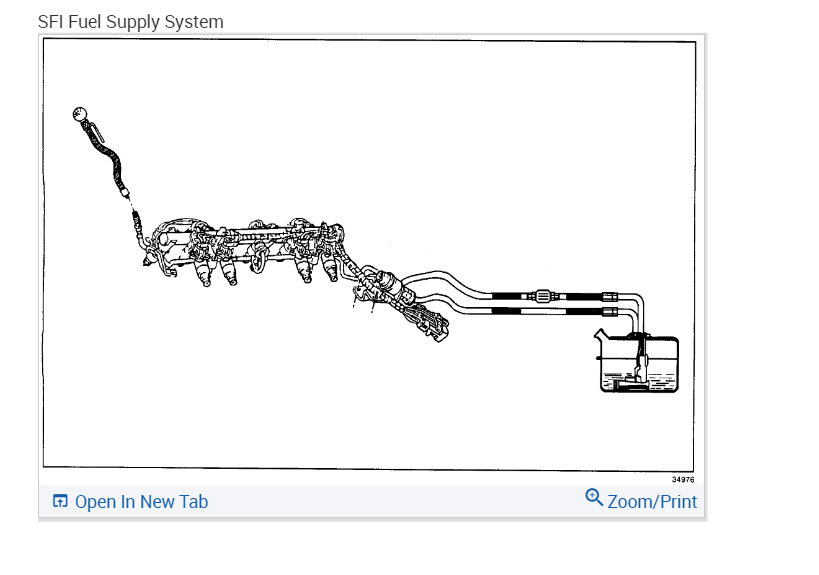 SFI Fuel Supply System

34976

Open In New Tab

Zoom/Print