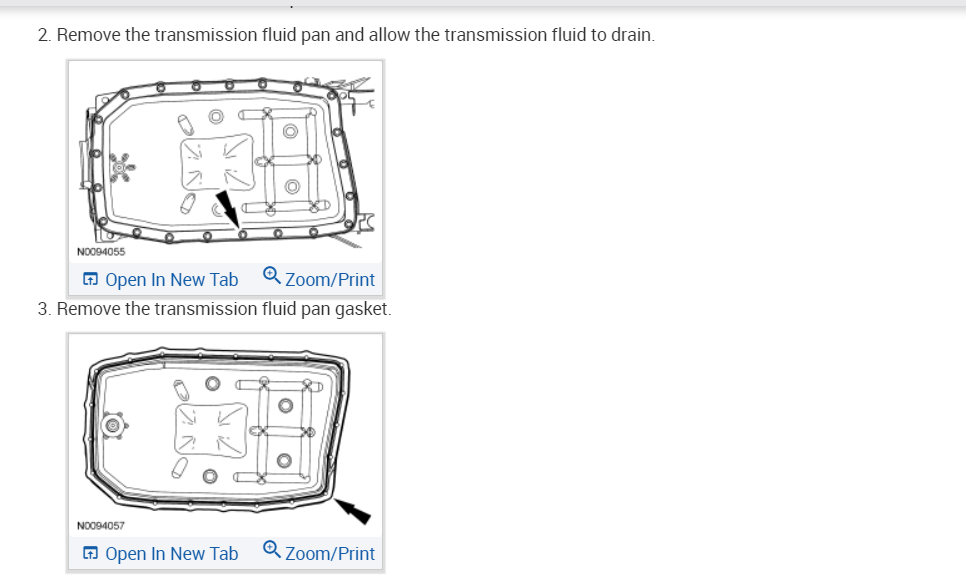 2. Remove the transmission fluid pan and allow the transmission fluid to drain.

N0094055

Open In New Tab Zoom/Print

3. Remove the transmission fluid pan gasket.

N0094057

Open In New Tab Zoom/Print