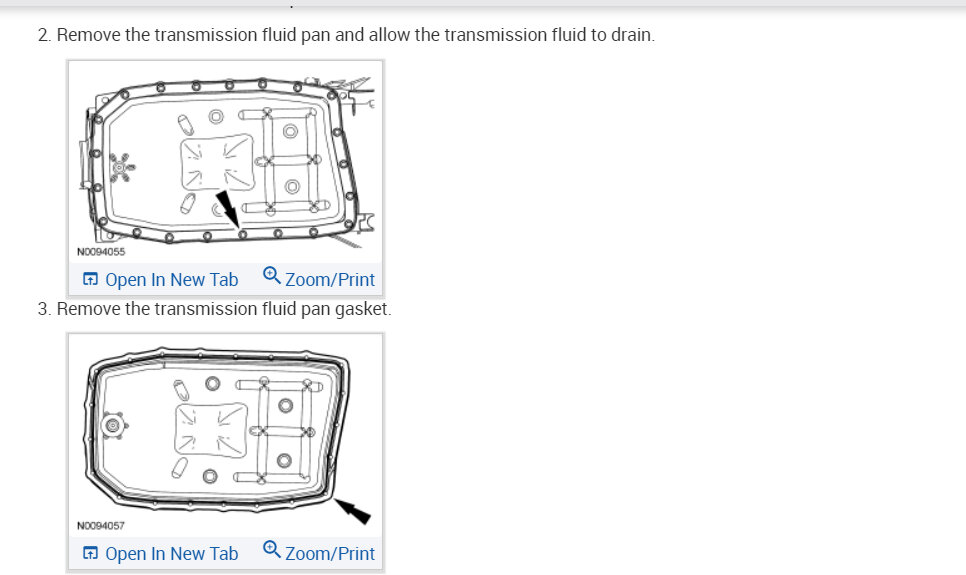 2. Remove the transmission fluid pan and allow the transmission fluid to drain.

N0094055

Open In New Tab Zoom/Print

3. Remove the transmission fluid pan gasket.

N0094057

Open In New Tab Zoom/Print