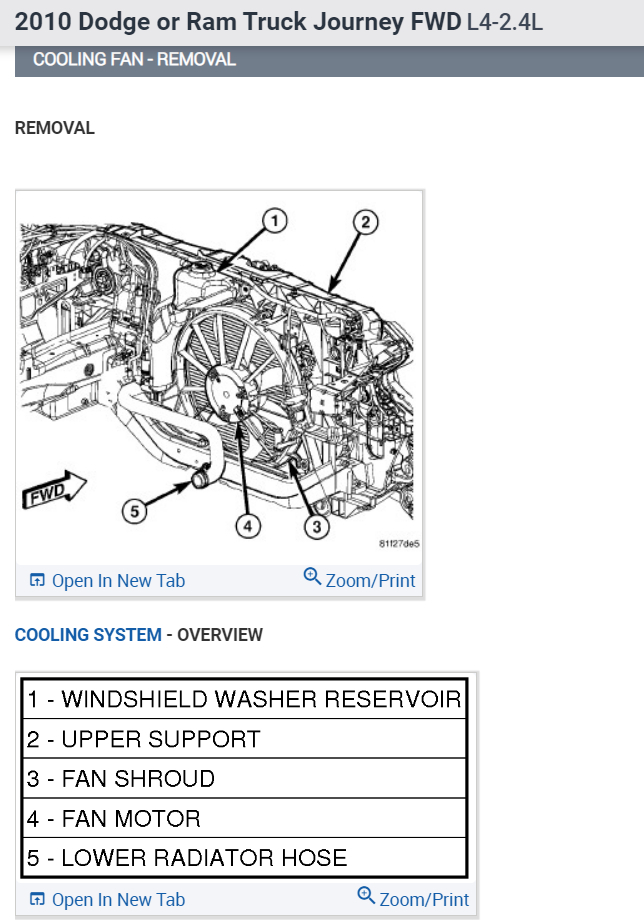 2010 Dodge or Ram Truck Journey FWD L4-2.4L

COOLING FAN - REMOVAL

REMOVAL

1
2
FWD
5
4
3
81f27de5

Open In New Tab
Zoom/Print

COOLING SYSTEM - OVERVIEW

| 1 - WINDSHIELD WASHER RESERVOIR |
|---|
| 2 - UPPER SUPPORT |
| 3 - FAN SHROUD |
| 4 - FAN MOTOR |
| 5 - LOWER RADIATOR HOSE |

Open In New Tab
Zoom/Print