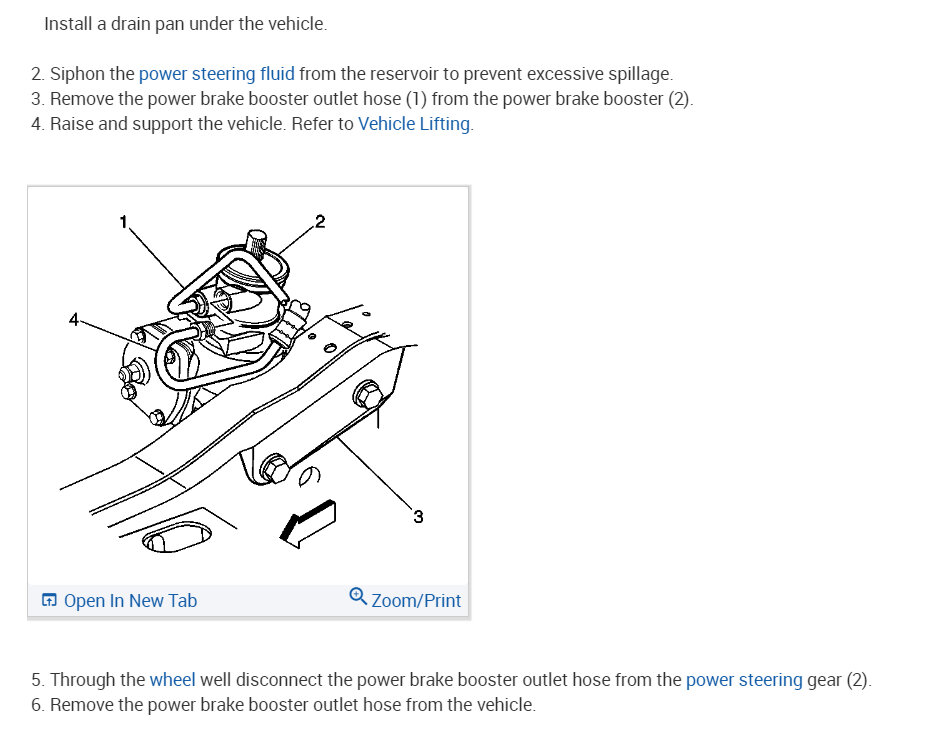 Install a drain pan under the vehicle.

2. Siphon the power steering fluid from the reservoir to prevent excessive spillage.
3. Remove the power brake booster outlet hose (1) from the power brake booster (2).
4. Raise and support the vehicle. Refer to Vehicle Lifting.

1
2
4
3

Open In New Tab
Zoom/Print

5. Through the wheel well disconnect the power brake booster outlet hose from the power steering gear (2).
6. Remove the power brake booster outlet hose from the vehicle.