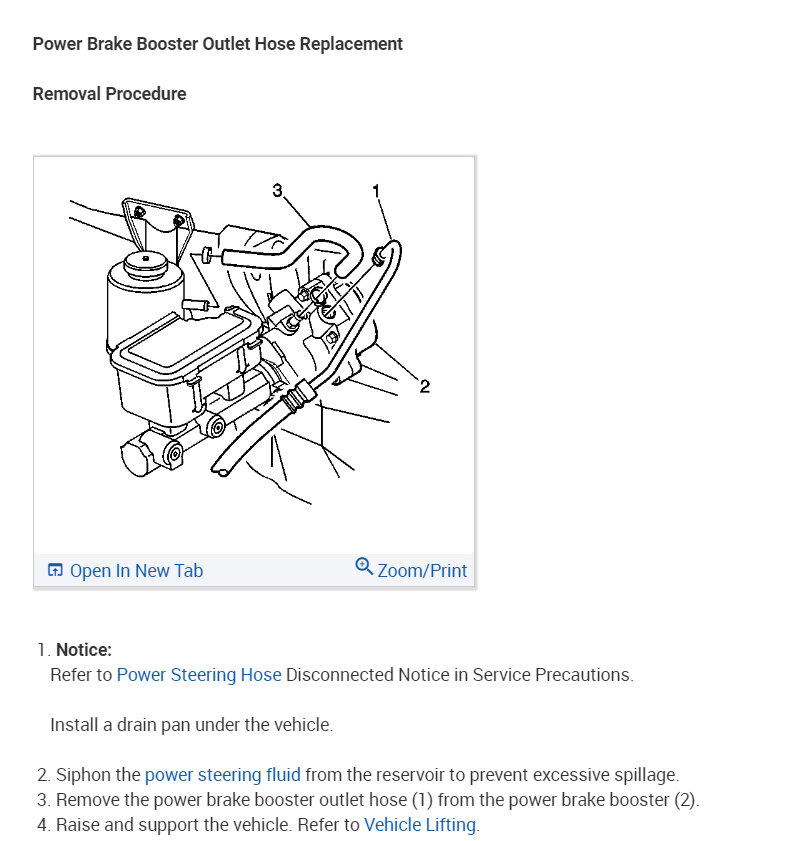 Power Brake Booster Outlet Hose Replacement

Removal Procedure

3
1
2

Open In New Tab
Zoom/Print

1. Notice:
Refer to Power Steering Hose Disconnected Notice in Service Precautions.

Install a drain pan under the vehicle.

2. Siphon the power steering fluid from the reservoir to prevent excessive spillage.
3. Remove the power brake booster outlet hose (1) from the power brake booster (2).
4. Raise and support the vehicle. Refer to Vehicle Lifting.