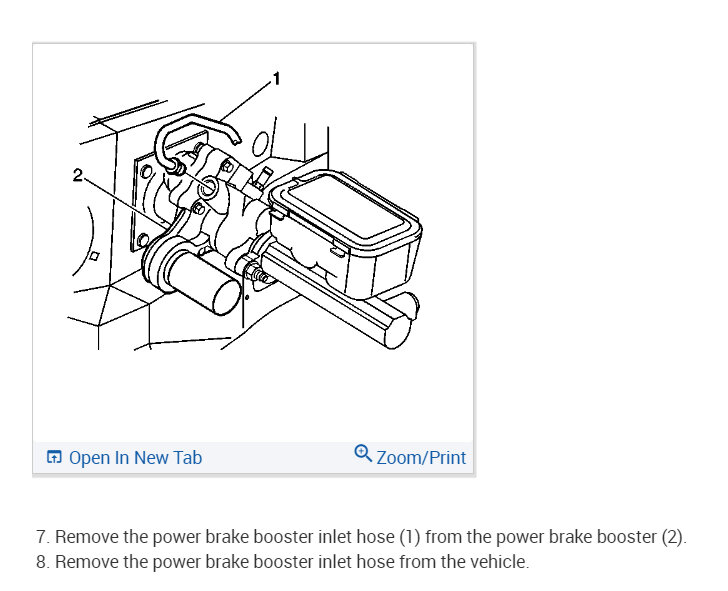 1

2

Open In New Tab

Zoom/Print

7. Remove the power brake booster inlet hose (1) from the power brake booster (2).
8. Remove the power brake booster inlet hose from the vehicle.