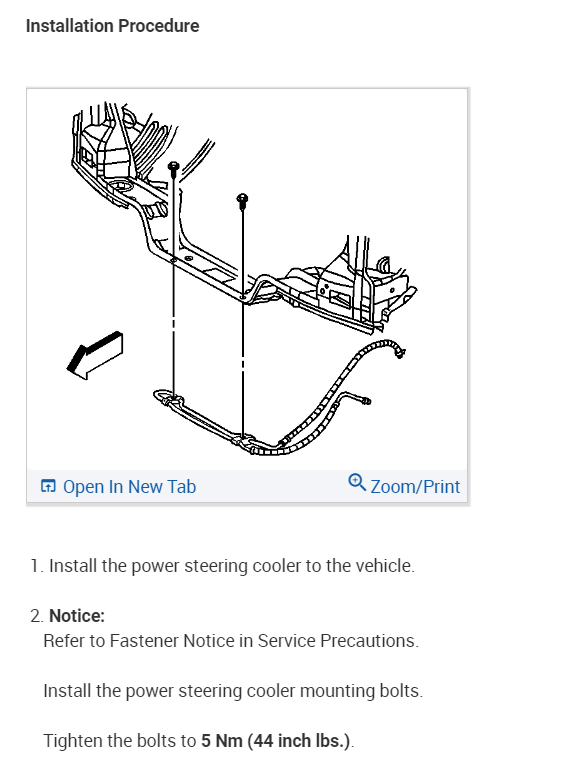 Installation Procedure

Open In New Tab

Zoom/Print

1. Install the power steering cooler to the vehicle.

2. Notice:
Refer to Fastener Notice in Service Precautions.

Install the power steering cooler mounting bolts.

Tighten the bolts to 5 Nm (44 inch lbs.).