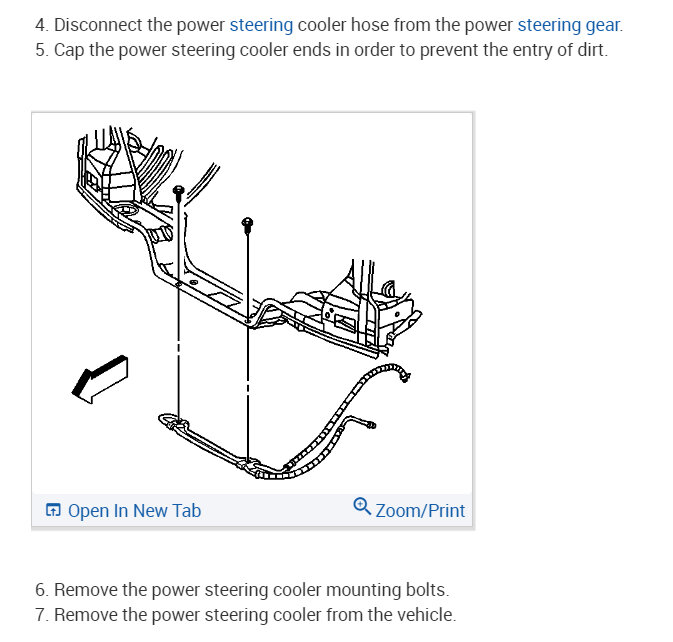 4. Disconnect the power steering cooler hose from the power steering gear.
5. Cap the power steering cooler ends in order to prevent the entry of dirt.

Open In New Tab

Zoom/Print

6. Remove the power steering cooler mounting bolts.
7. Remove the power steering cooler from the vehicle.