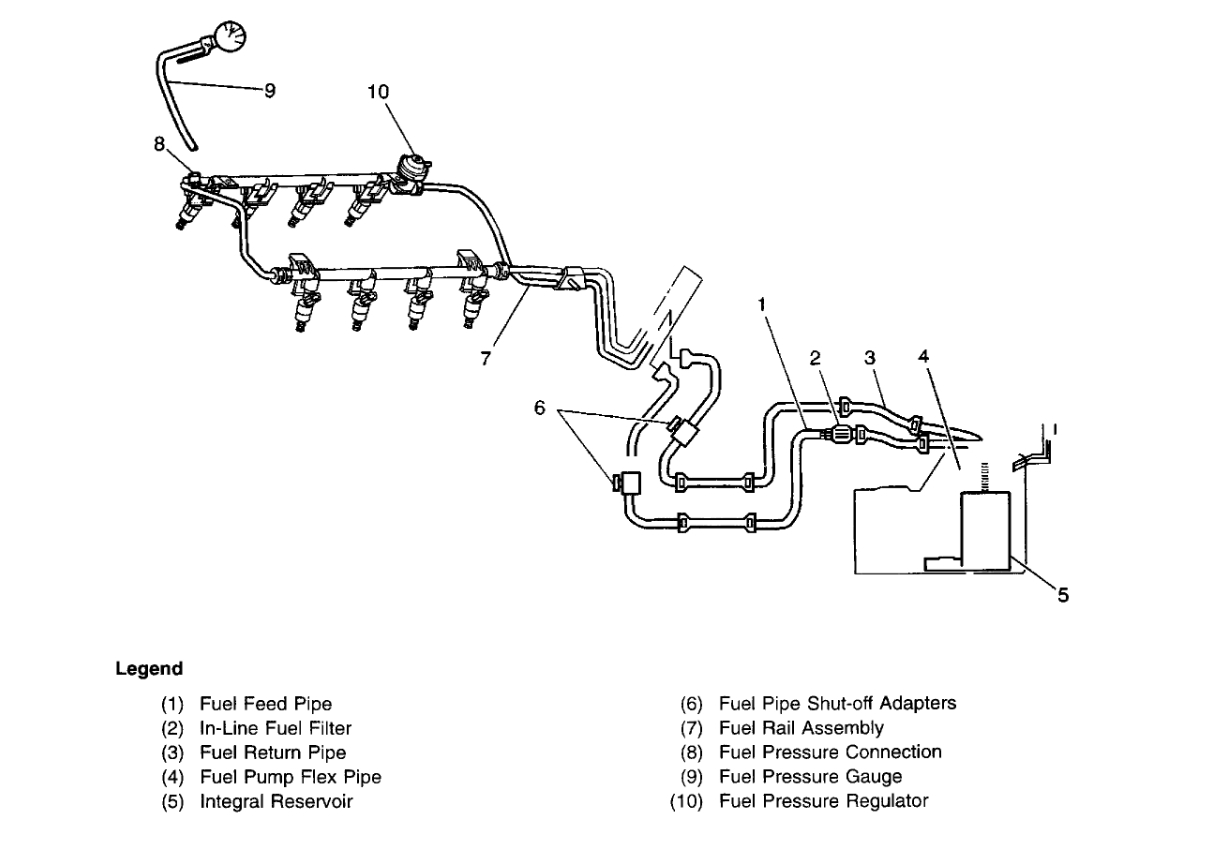 9
10
8
7
1
2
3
4
6
5

Legend

(1) Fuel Feed Pipe
(2) In-Line Fuel Filter
(3) Fuel Return Pipe
(4) Fuel Pump Flex Pipe
(5) Integral Reservoir

(6) Fuel Pipe Shut-off Adapters
(7) Fuel Rail Assembly
(8) Fuel Pressure Connection
(9) Fuel Pressure Gauge
(10) Fuel Pressure Regulator