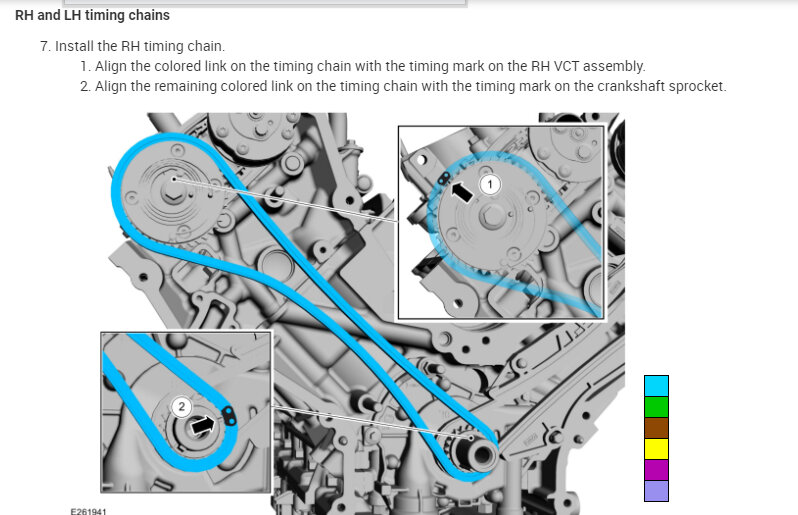 RH and LH timing chains

7. Install the RH timing chain.

1. Align the colored link on the timing chain with the timing mark on the RH VCT assembly.

2. Align the remaining colored link on the timing chain with the timing mark on the crankshaft sprocket.

1

2

E261941