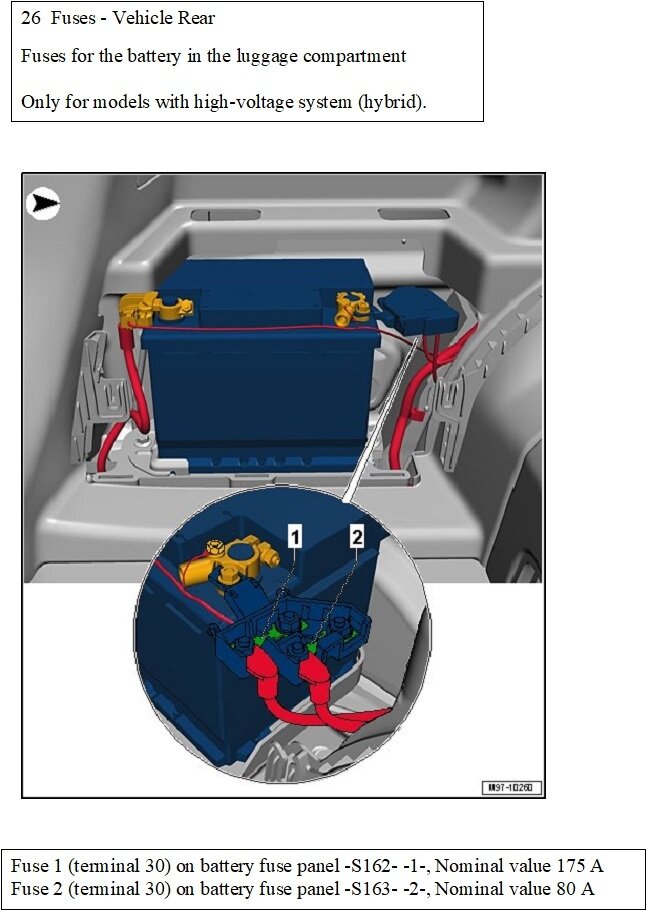 26 Fuses - Vehicle Rear

Fuses for the battery in the luggage compartment

Only for models with high-voltage system (hybrid).

1

2

M97-10260

Fuse 1 (terminal 30) on battery fuse panel -S162- -1-, Nominal value 175 A
Fuse 2 (terminal 30) on battery fuse panel -S163- -2-, Nominal value 80 A