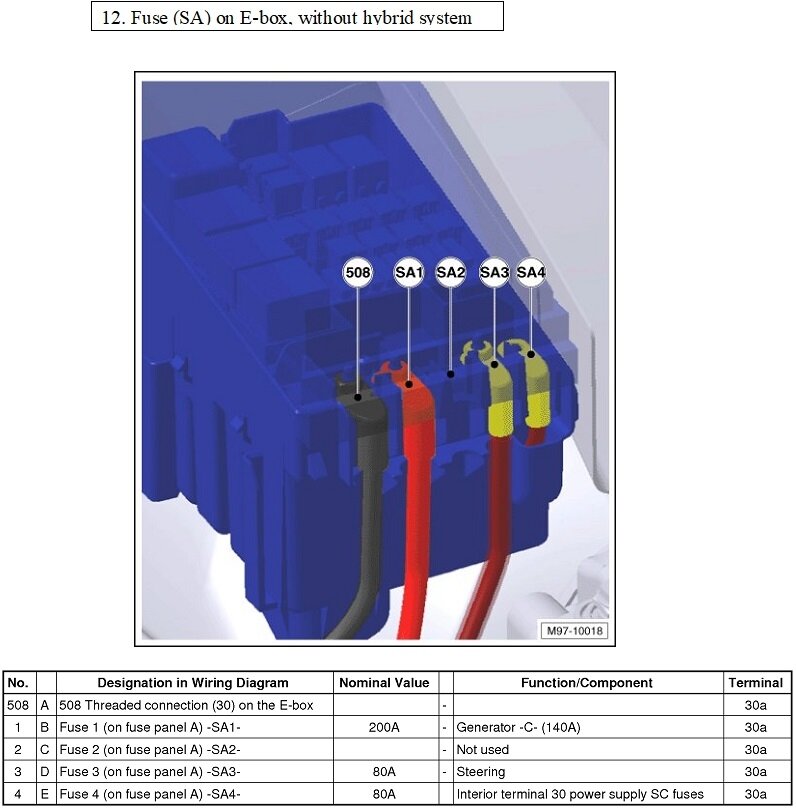 12. Fuse (SA) on E-box, without hybrid system

508 SA1 SA2 SA3 SA4

M97-10018

| No. | | Designation in Wiring Diagram | Nominal Value | | Function/Component | Terminal |
|---|---|---|---|---|---|---|
| 508 | A | 508 Threaded connection (30) on the E-box | | - | | 30a |
| 1 | B | Fuse 1 (on fuse panel A) -SA1- | 200A | - | Generator -C- (140A) | 30a |
| 2 | C | Fuse 2 (on fuse panel A) -SA2- | | - | Not used | 30a |
| 3 | D | Fuse 3 (on fuse panel A) -SA3- | 80A | - | Steering | 30a |
| 4 | E | Fuse 4 (on fuse panel A) -SA4- | 80A | | Interior terminal 30 power supply SC fuses | 30a |